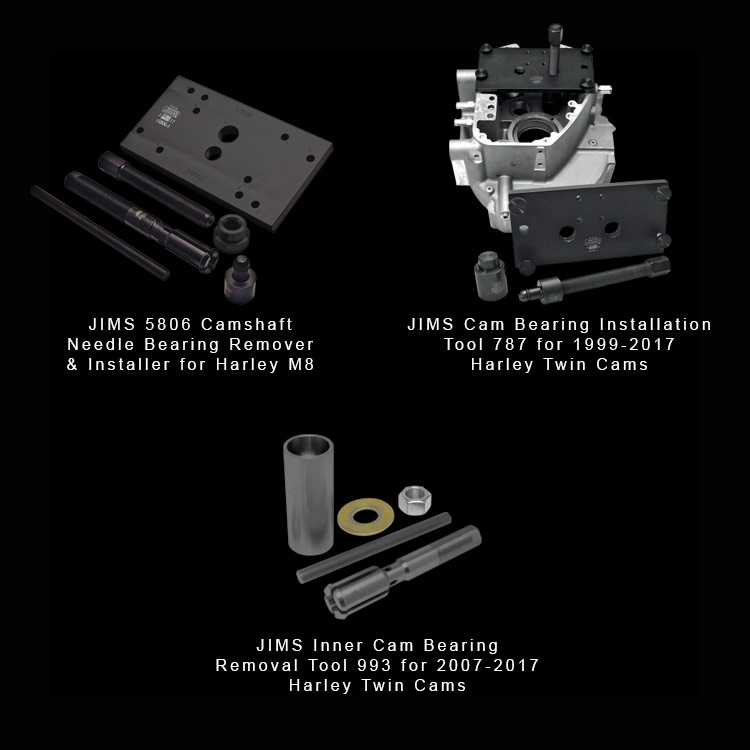 JIMS 5806 Camshaft Needle Bearing Remover & Installer for Harley M8

JIMS Cam Bearing Installation Tool 787 for 1999-2017 Harley Twin Cams

JIMS Inner Cam Bearing Removal Tool 993 for 2007-2017 Harley Twin Cams